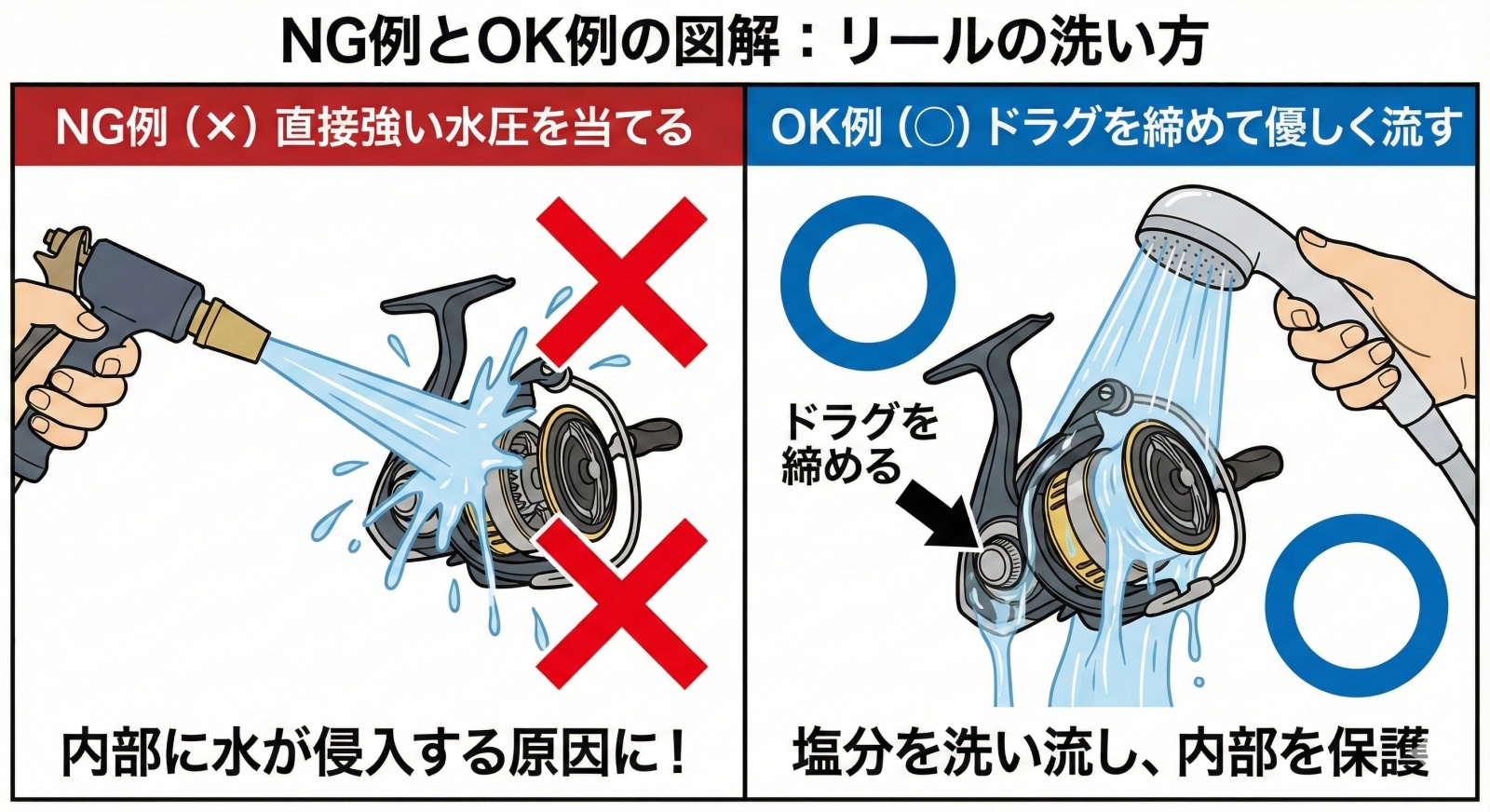 NG例とOK例の図解：リールの洗い方

NG例（×）直接強い水圧を当てる

内部に水が侵入する原因に！

OK例（○）ドラグを締めて優しく流す

ドラグを締める

塩分を洗い流し、内部を保護